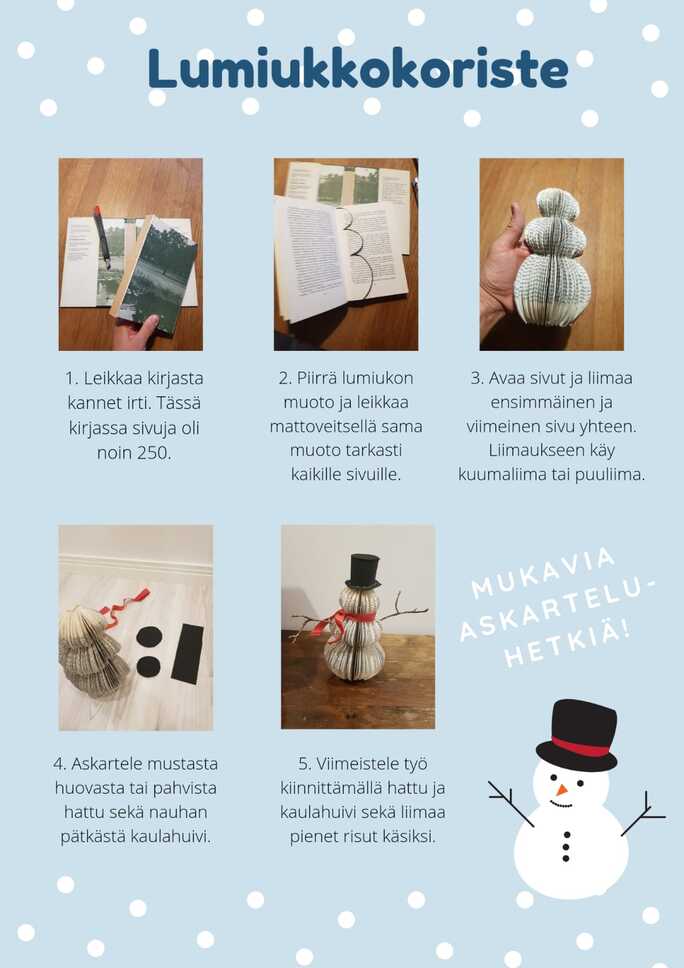 Lumiukkokoriste

1. Leikkaa kirjasta kannet irti. Tässä kirjassa sivuja oli noin 250.

2. Piirrä lumiukon muoto ja leikkaa mattoveitsellä sama muoto tarkasti kaikille sivuille.

3. Avaa sivut ja liimaa ensimmäinen ja viimeinen sivu yhteen. Liimaukseen käy kuumaliima tai puuliima.

4. Askartele mustasta huovasta tai pahvista hattu sekä nauhan pätkästä kaulahuivi.

5. Viimeistele työ kiinnittämällä hattu ja kaulahuivi sekä liimaa pienet risut käsiksi.

MUKAVIA ASKARTELU-HETKIÄ!